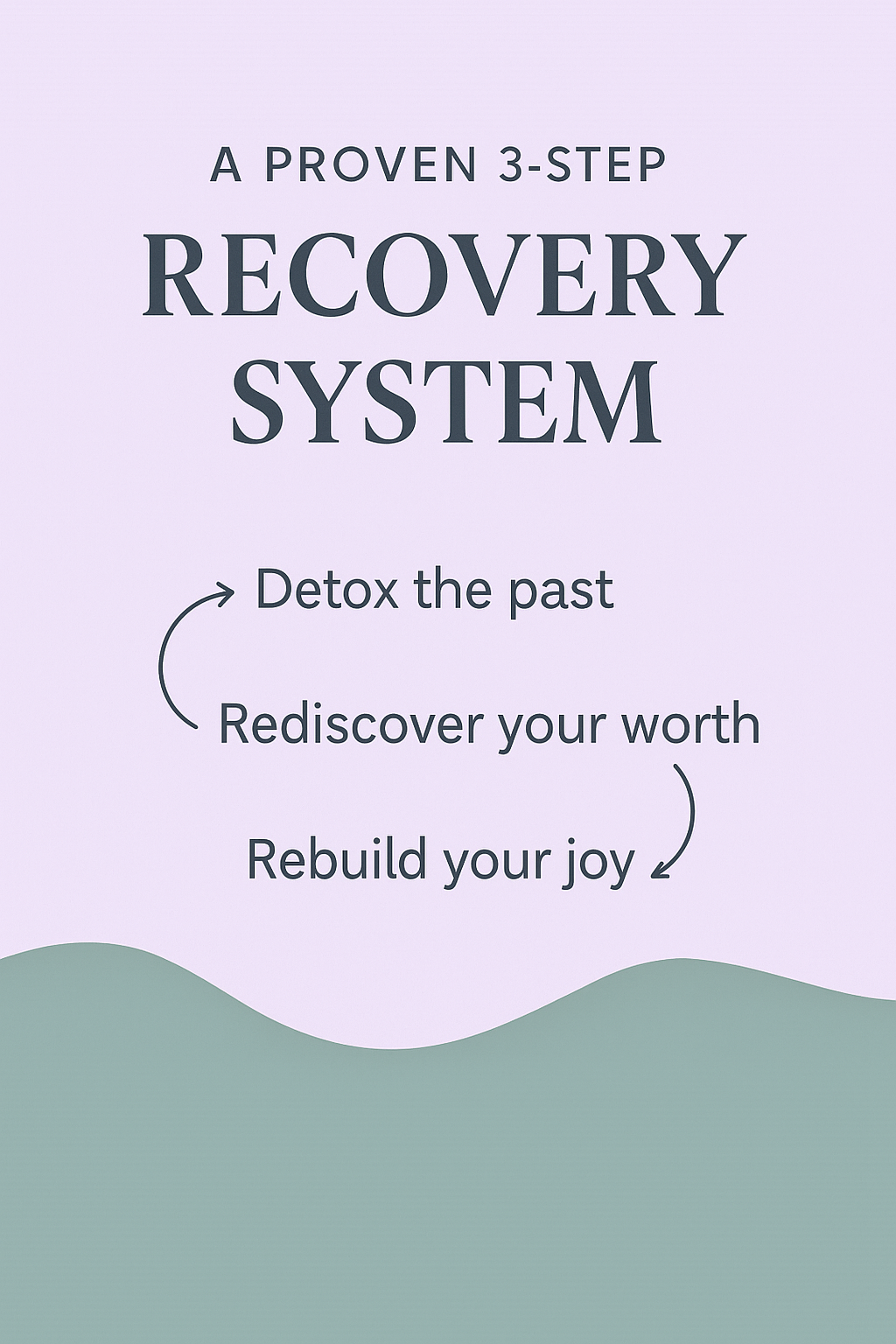 A PROVEN 3-STEP

RECOVERY SYSTEM

Detox the past

Rediscover your worth

Rebuild your joy